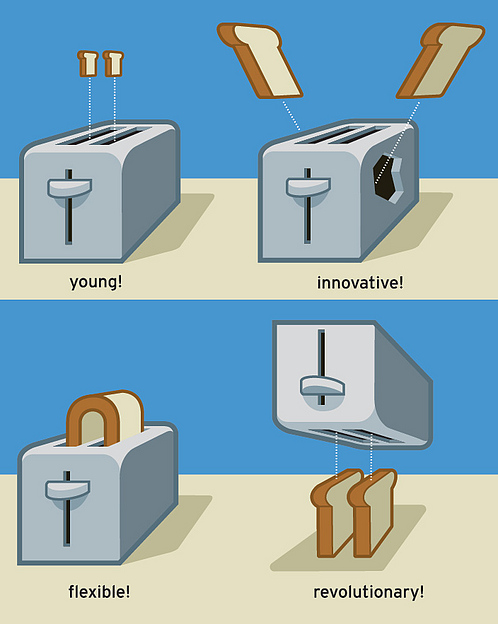 young!

innovative!

flexible!

revolutionary!