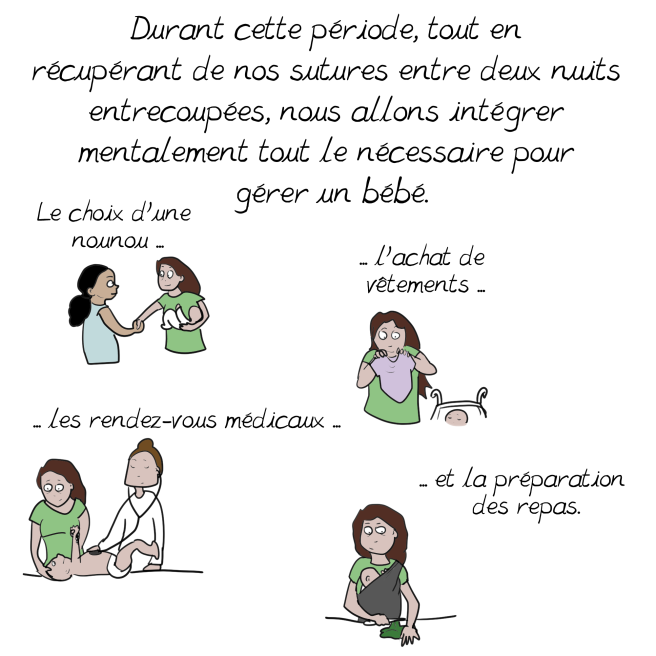 Durant cette période, tout en récupérant de nos sutures entre deux nuits entrecoupées, nous allons intégrer mentalement tout le nécessaire pour gérer un bébé.

Le choix d'une nounou ...

... l'achat de vêtements ...

... les rendez-vous médicaux ...

... et la préparation des repas.